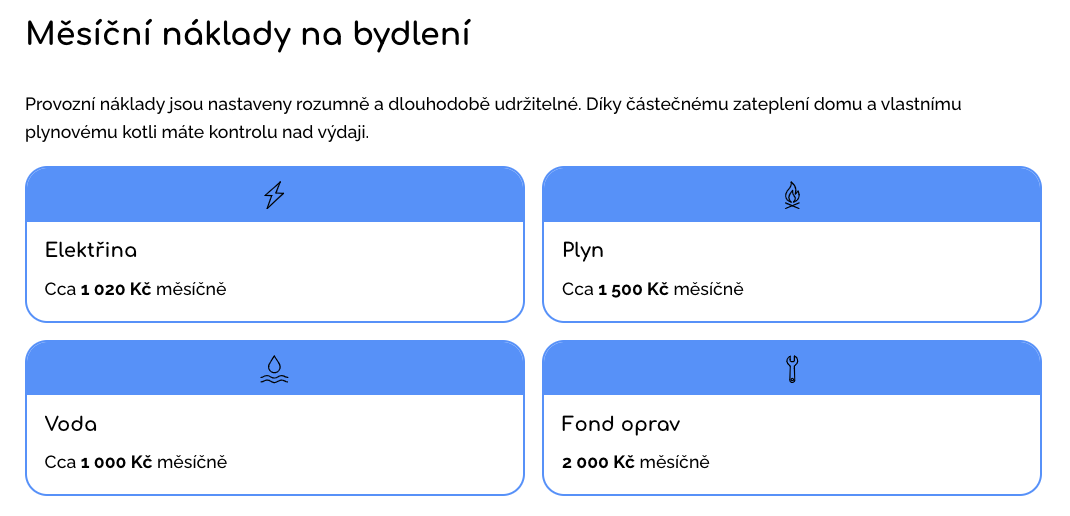 Měsíční náklady na bydlení

Provozní náklady jsou nastaveny rozumně a dlouhodobě udržitelné. Díky částečnému zateplení domu a vlastnímu plynovému kotli máte kontrolu nad výdaji.

Elektřina

Cca 1 020 Kč měsíčně

Plyn

Cca 1 500 Kč měsíčně

Voda

Cca 1 000 Kč měsíčně

Fond oprav

2 000 Kč měsíčně